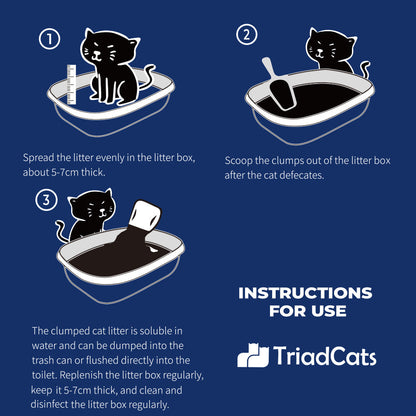 ①

Spread the litter evenly in the litter box, about 5-7cm thick.

②

Scoop the clumps out of the litter box after the cat defecates.

③

The clumped cat litter is soluble in water and can be dumped into the trash can or flushed directly into the toilet. Replenish the litter box regularly, keep it 5-7cm thick, and clean and disinfect the litter box regularly.

INSTRUCTIONS FOR USE

TriadCats