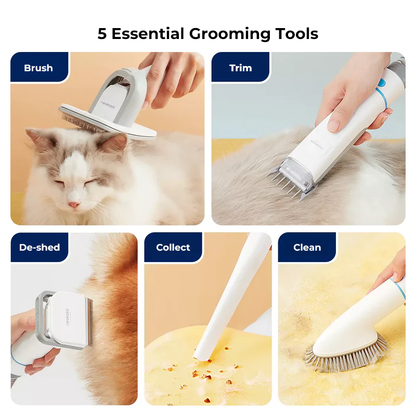 5 Essential Grooming Tools

Brush

Trim

De-shed

Collect

Clean