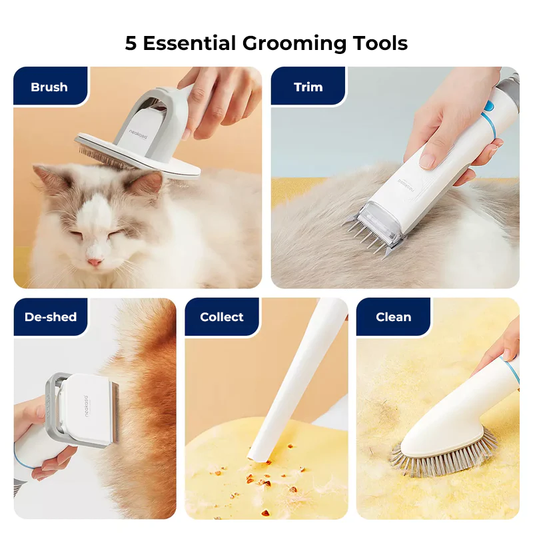 5 Essential Grooming Tools

Brush

neakasa

Trim

neakasa

De-shed

neakasa

Collect

Clean